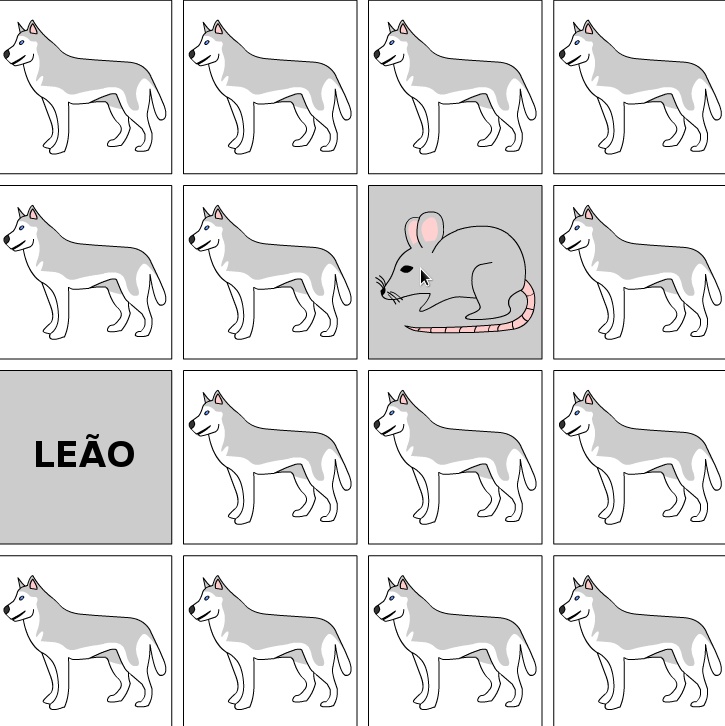 LEÃO